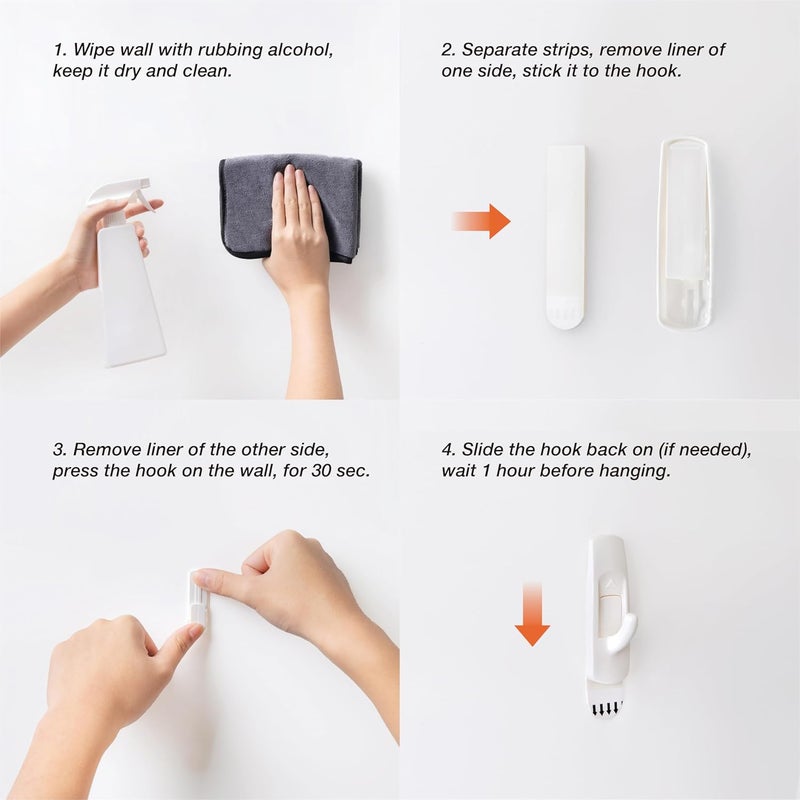 1. Wipe wall with rubbing alcohol, keep it dry and clean.

2. Separate strips, remove liner of one side, stick it to the hook.

3. Remove liner of the other side, press the hook on the wall, for 30 sec.

4. Slide the hook back on (if needed), wait 1 hour before hanging.